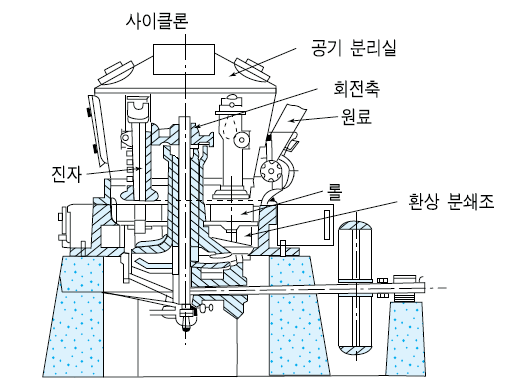 사이클론

공기 분리실

회전축

원료

진자

롤

환상 분쇄조